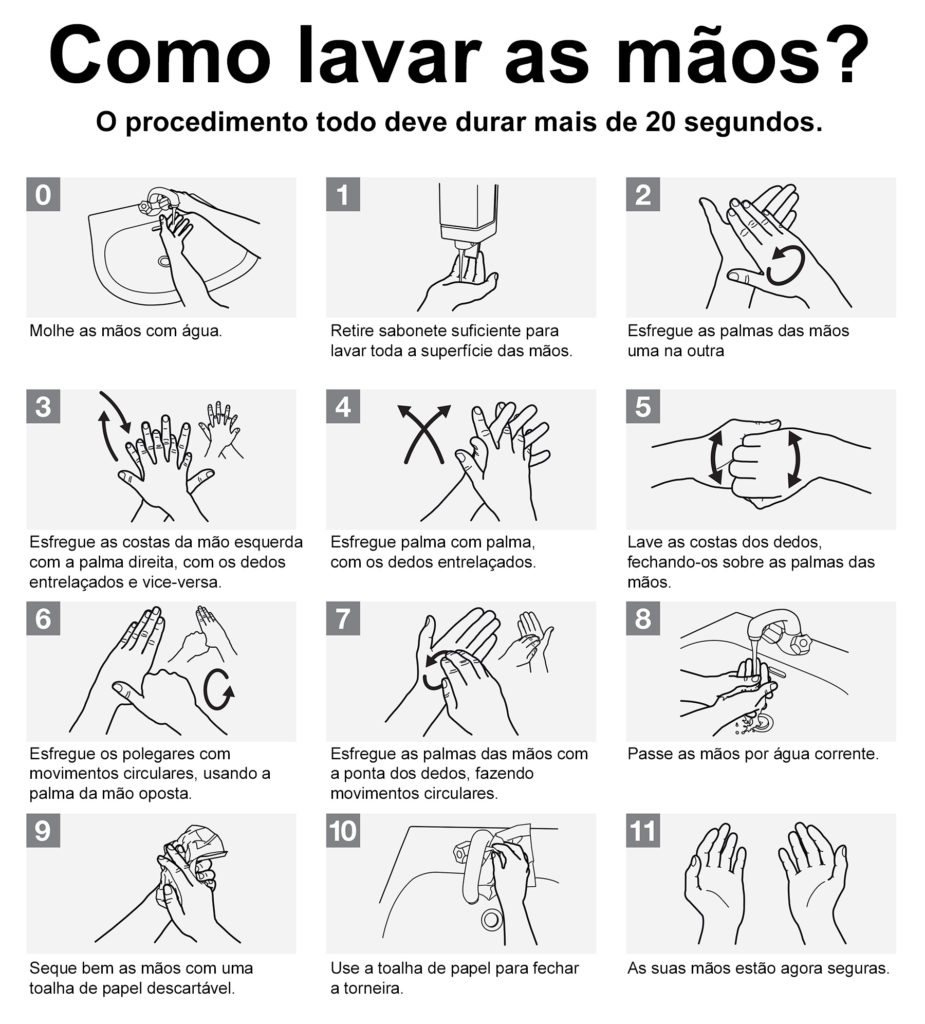 Como lavar as mãos?

O procedimento todo deve durar mais de 20 segundos.

0
Molhe as mãos com água.

1
Retire sabonete suficiente para lavar toda a superfície das mãos.

2
Esfregue as palmas das mãos uma na outra

3
Esfregue as costas da mão esquerda com a palma direita, com os dedos entrelaçados e vice-versa.

4
Esfregue palma com palma, com os dedos entrelaçados.

5
Lave as costas dos dedos, fechando-os sobre as palmas das mãos.

6
Esfregue os polegares com movimentos circulares, usando a palma da mão oposta.

7
Esfregue as palmas das mãos com a ponta dos dedos, fazendo movimentos circulares.

8
Passe as mãos por água corrente.

9
Seque bem as mãos com uma toalha de papel descartável.

10
Use a toalha de papel para fechar a torneira.

11
As suas mãos estão agora seguras.